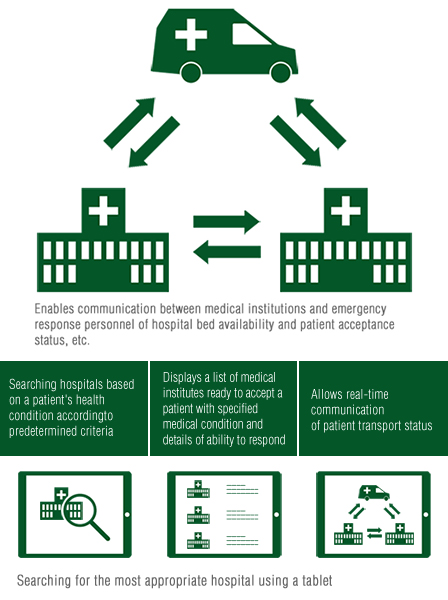 Enables communication between medical institutions and emergency response personnel of hospital bed availability and patient acceptance status, etc.

Searching hospitals based on a patient's health condition accordingto predetermined criteria

Displays a list of medical institutes ready to accept a patient with specified medical condition and details of ability to respond

Allows real-time communication of patient transport status

Searching for the most appropriate hospital using a tablet